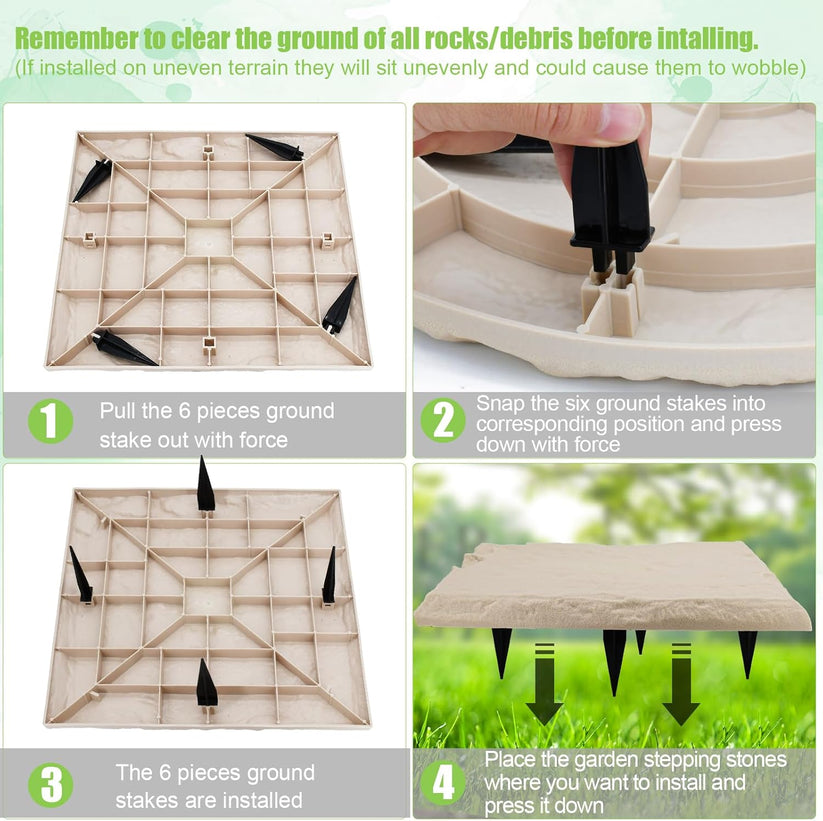 Remember to clear the ground of all rocks/debris before intalling.
(If installed on uneven terrain they will sit unevenly and could cause them to wobble)

1 Pull the 6 pieces ground stake out with force

2 Snap the six ground stakes into corresponding position and press down with force

3 The 6 pieces ground stakes are installed

4 Place the garden stepping stones where you want to install and press it down